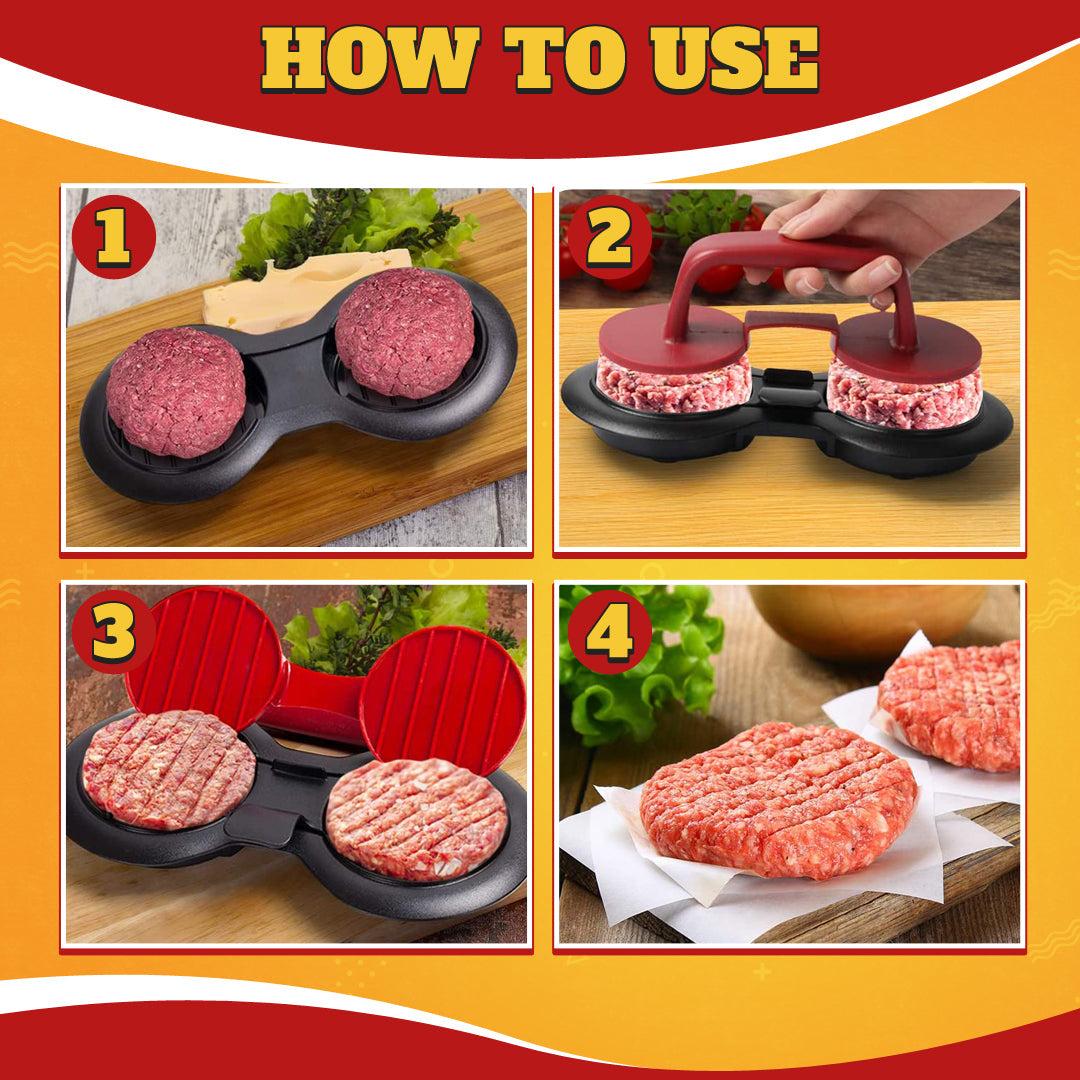 HOW TO USE

1

2

3

4