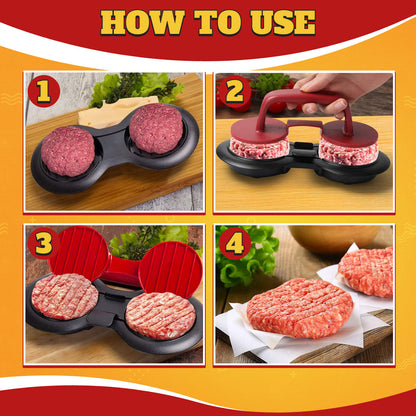 HOW TO USE

1

2

3

4