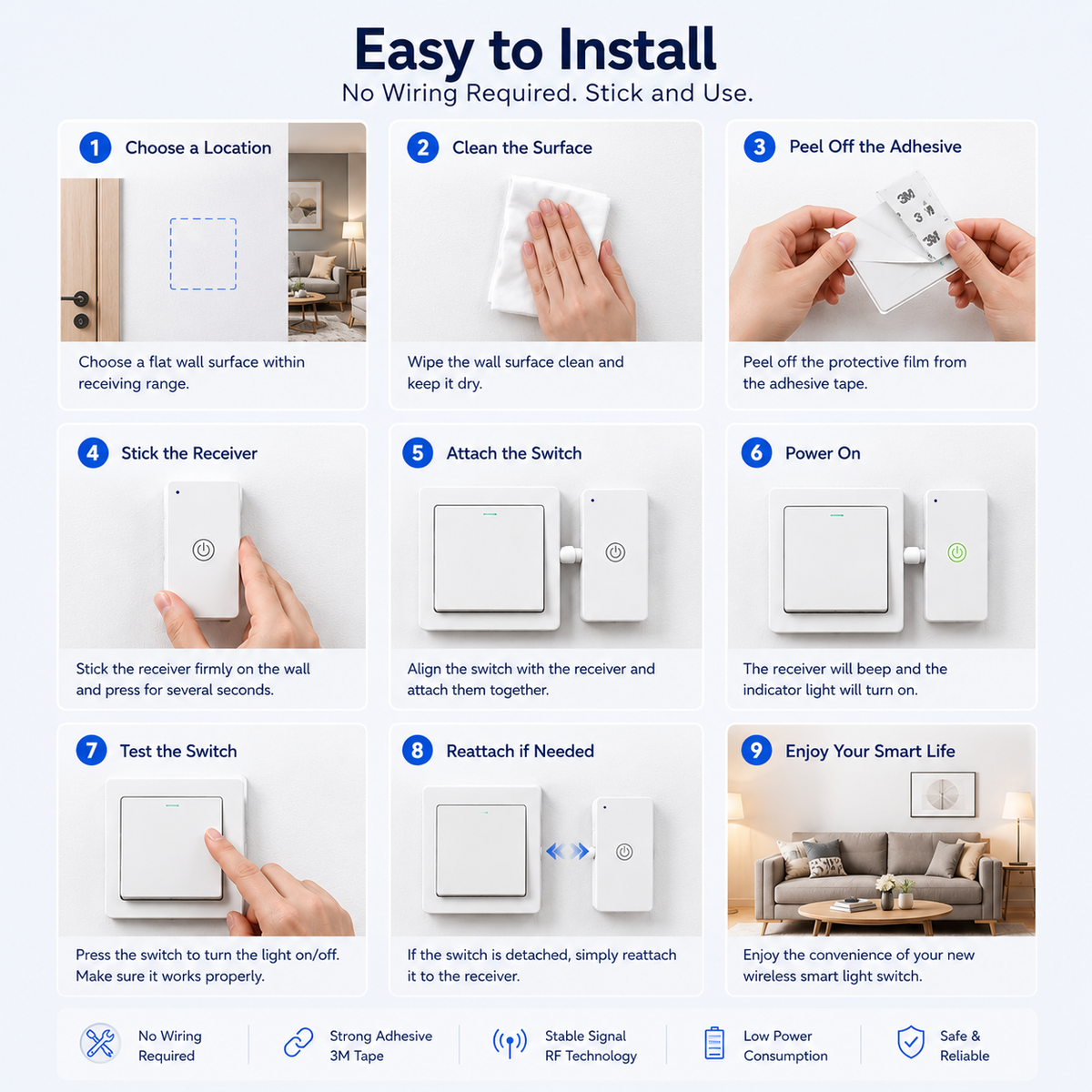 Easy to Install
No Wiring Required. Stick and Use.

1 Choose a Location

Choose a flat wall surface within receiving range.

2 Clean the Surface

Wipe the wall surface clean and keep it dry.

3 Peel Off the Adhesive

3M 3M 3M

Peel off the protective film from the adhesive tape.

4 Stick the Receiver

Stick the receiver firmly on the wall and press for several seconds.

5 Attach the Switch

Align the switch with the receiver and attach them together.

6 Power On

The receiver will beep and the indicator light will turn on.

7 Test the Switch

Press the switch to turn the light on/off. Make sure it works properly.

8 Reattach if Needed

If the switch is detached, simply reattach it to the receiver.

9 Enjoy Your Smart Life

Enjoy the convenience of your new wireless smart light switch.

No Wiring Required

Strong Adhesive 3M Tape

Stable Signal RF Technology

Low Power Consumption

Safe & Reliable