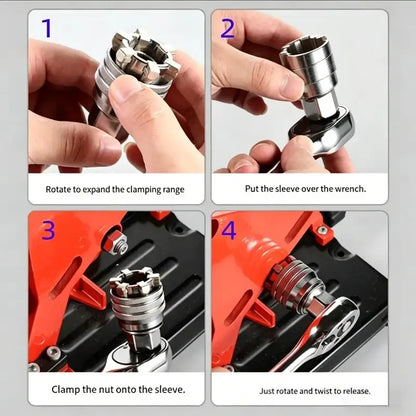 1

Rotate to expand the clamping range

2

Put the sleeve over the wrench.

3

Clamp the nut onto the sleeve.

4

Just rotate and twist to release.